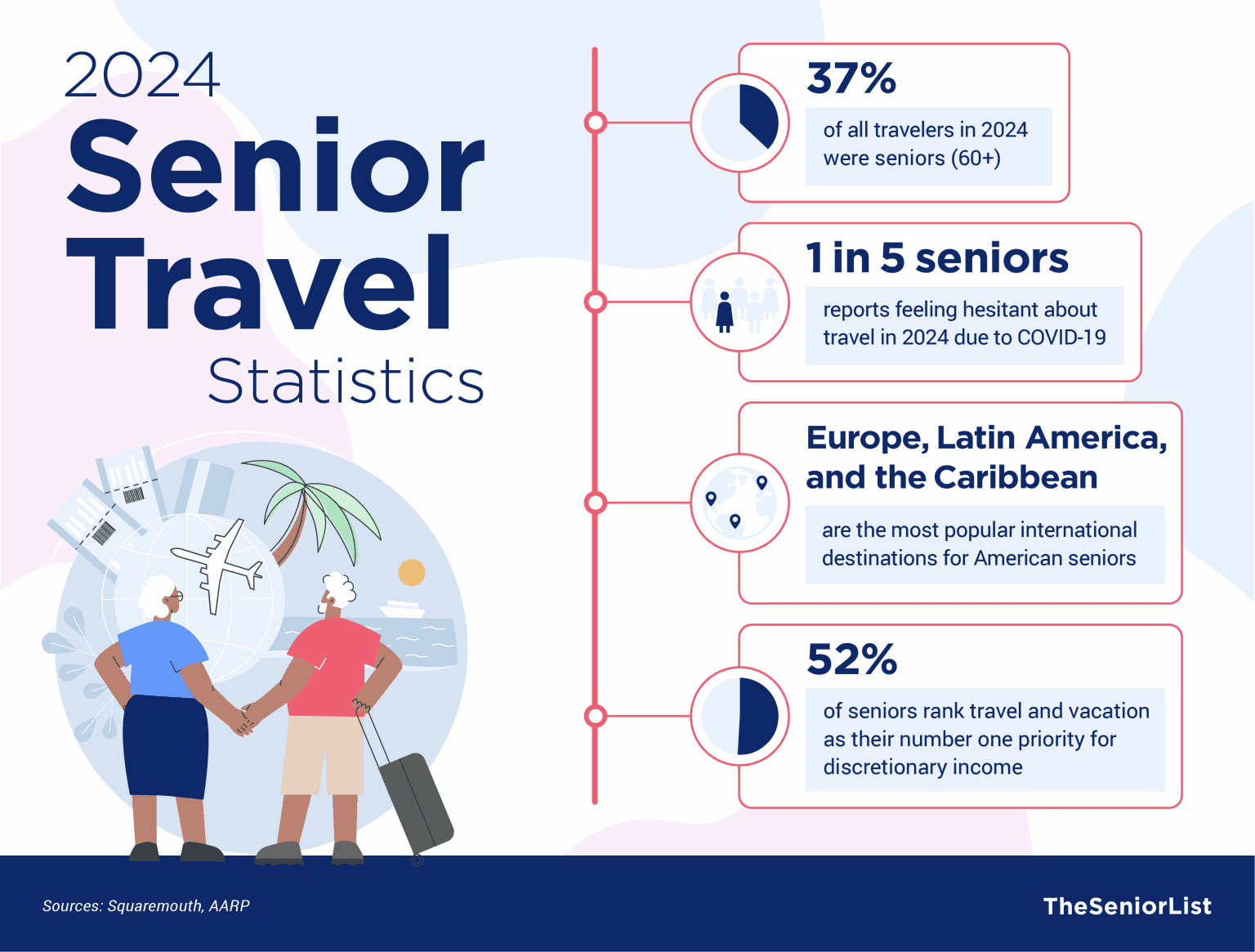 2024
Senior
Travel
Statistics

37%
of all travelers in 2024 were seniors (60+)

1 in 5 seniors
reports feeling hesitant about travel in 2024 due to COVID-19

Europe, Latin America, and the Caribbean
are the most popular international destinations for American seniors

52%
of seniors rank travel and vacation as their number one priority for discretionary income

Sources: Squaremouth, AARP

TheSeniorList